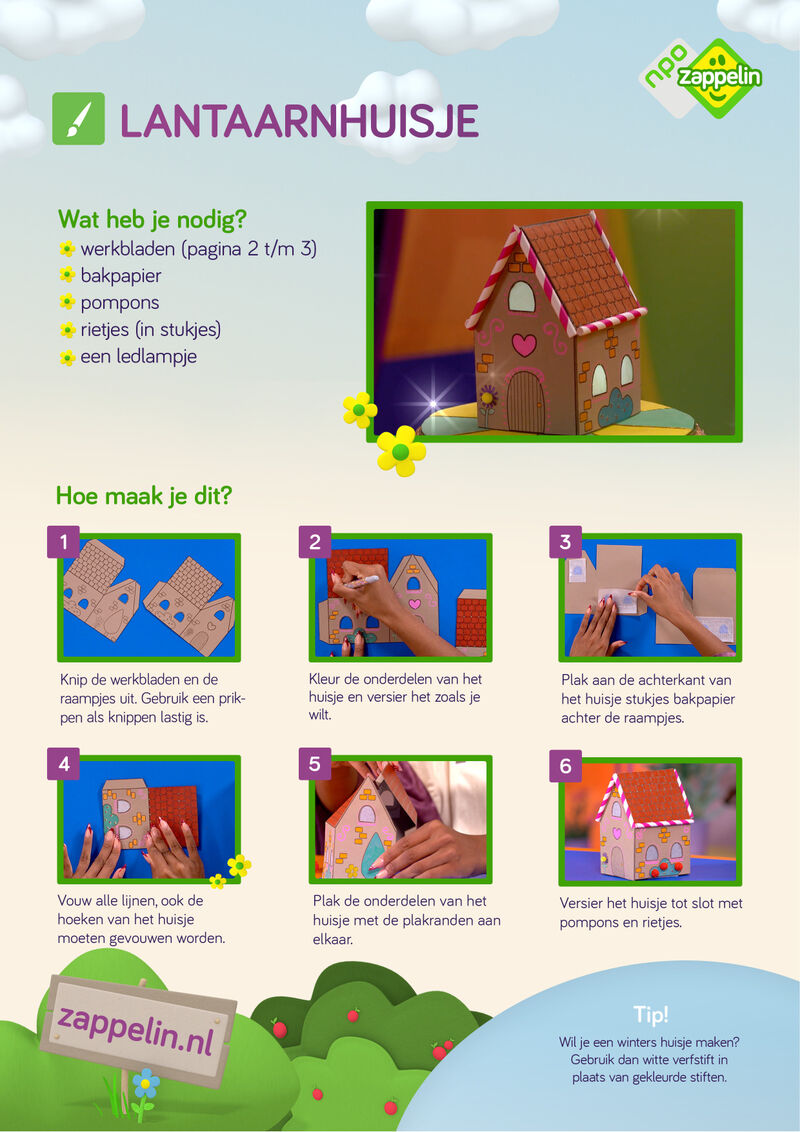 npo zappelin

LANTAARNHUISJE

Wat heb je nodig?
werkbladen (pagina 2 t/m 3)
bakpapier
pompons
rietjes (in stukjes)
een ledlampje

Hoe maak je dit?

1
Knip de werkbladen en de raampjes uit. Gebruik een prikpen als knippen lastig is.

2
Kleur de onderdelen van het huisje en versier het zoals je wilt.

3
Plak aan de achterkant van het huisje stukjes bakpapier achter de raampjes.

4
Vouw alle lijnen, ook de hoeken van het huisje moeten gevouwen worden.

5
Plak de onderdelen van het huisje met de plakranden aan elkaar.

6
Versier het huisje tot slot met pompons en rietjes.

zappelin.nl

Tip!
Wil je een winters huisje maken? Gebruik dan witte verfstift in plaats van gekleurde stiften.