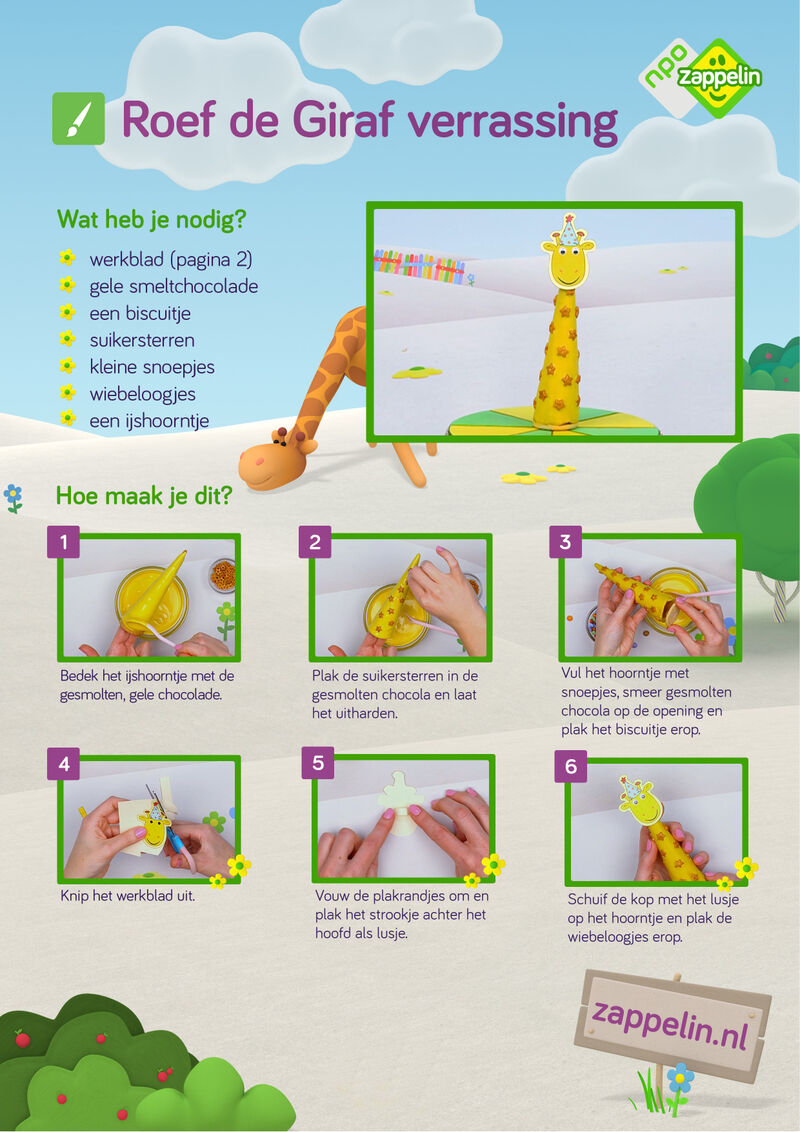 npo zappelin

Roef de Giraf verrassing

Wat heb je nodig?

werkblad (pagina 2)
gele smeltchocolade
een biscuitje
suikersterren
kleine snoepjes
wiebeloogjes
een ijshoorntje

Hoe maak je dit?

1
Bedek het ijshoorntje met de gesmolten, gele chocolade.

2
Plak de suikersterren in de gesmolten chocola en laat het uitharden.

3
Vul het hoorntje met snoepjes, smeer gesmolten chocola op de opening en plak het biscuitje erop.

4
Knip het werkblad uit.

5
Vouw de plakrandjes om en plak het strookje achter het hoofd als lusje.

6
Schuif de kop met het lusje op het hoorntje en plak de wiebeloogjes erop.

zappelin.nl