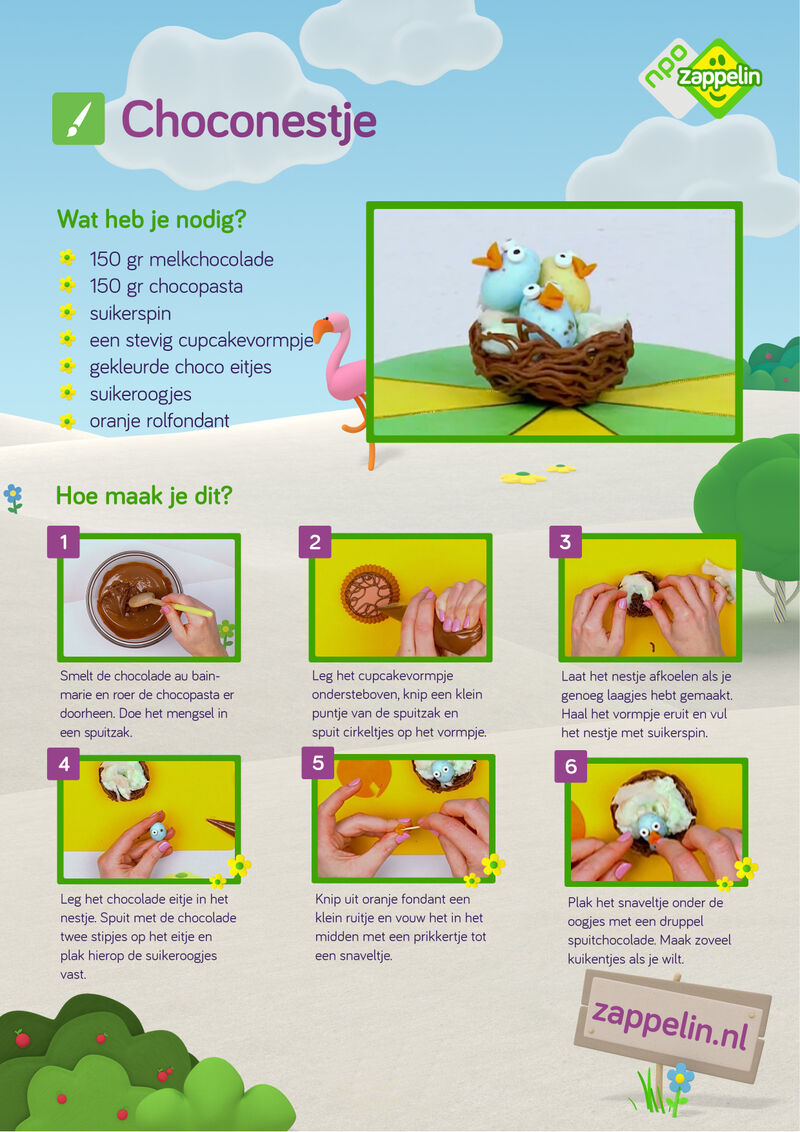 npo zappelin

Choconestje

Wat heb je nodig?

150 gr melkchocolade
150 gr chocopasta
suikerspin
een stevig cupcakevormpje
gekleurde choco eitjes
suikeroogjes
oranje rolfondant

Hoe maak je dit?

1
Smelt de chocolade au bain-marie en roer de chocopasta er doorheen. Doe het mengsel in een spuitzak.

2
Leg het cupcakevormpje ondersteboven, knip een klein puntje van de spuitzak en spuit cirkeltjes op het vormpje.

3
Laat het nestje afkoelen als je genoeg laagjes hebt gemaakt. Haal het vormpje eruit en vul het nestje met suikerspin.

4
Leg het chocolade eitje in het nestje. Spuit met de chocolade twee stipjes op het eitje en plak hierop de suikeroogjes vast.

5
Knip uit oranje fondant een klein ruitje en vouw het in het midden met een prikkertje tot een snaveltje.

6
Plak het snaveltje onder de oogjes met een druppel spuitchocolade. Maak zoveel kuikentjes als je wilt.

zappelin.nl