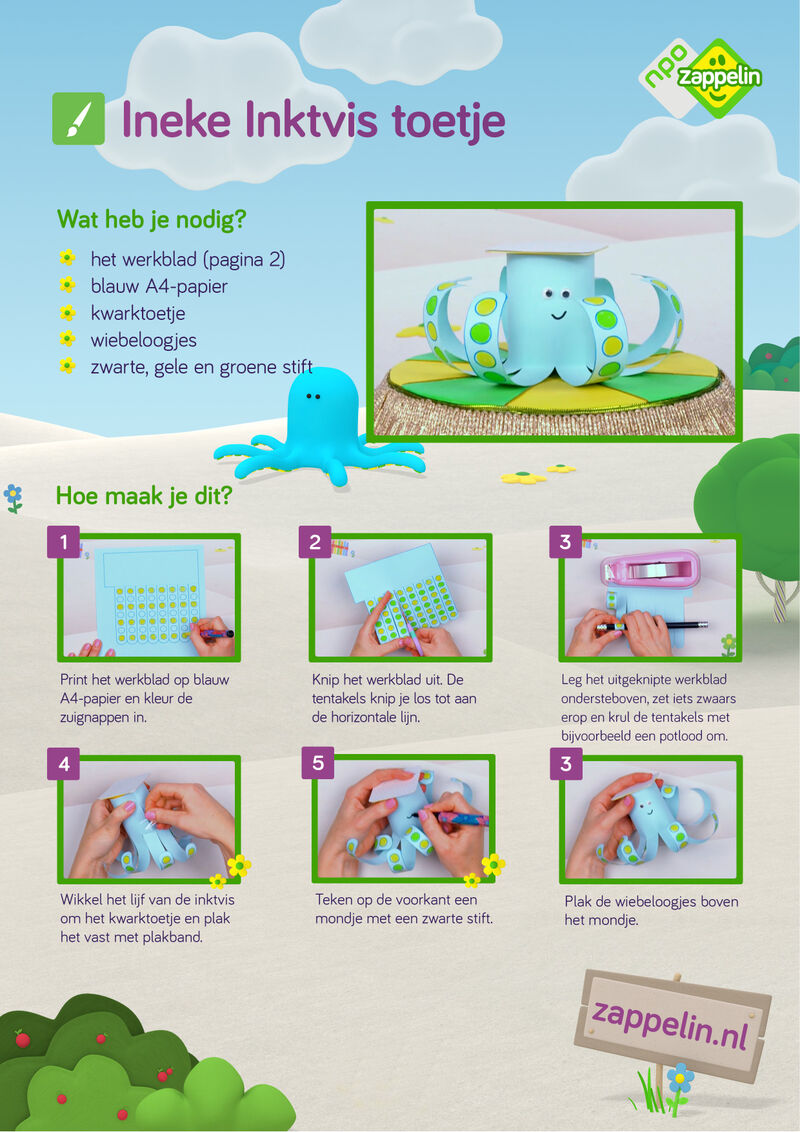 npo zappelin

Ineke Inktvis toetje

Wat heb je nodig?

het werkblad (pagina 2)
blauw A4-papier
kwarktoetje
wiebeloogjes
zwarte, gele en groene stift

Hoe maak je dit?

1
Print het werkblad op blauw A4-papier en kleur de zuignappen in.

2
Knip het werkblad uit. De tentakels knip je los tot aan de horizontale lijn.

3
Leg het uitgeknipte werkblad ondersteboven, zet iets zwaars erop en krul de tentakels met bijvoorbeeld een potlood om.

4
Wikkel het lijf van de inktvis om het kwarktoetje en plak het vast met plakband.

5
Teken op de voorkant een mondje met een zwarte stift.

3
Plak de wiebeloogjes boven het mondje.

zappelin.nl