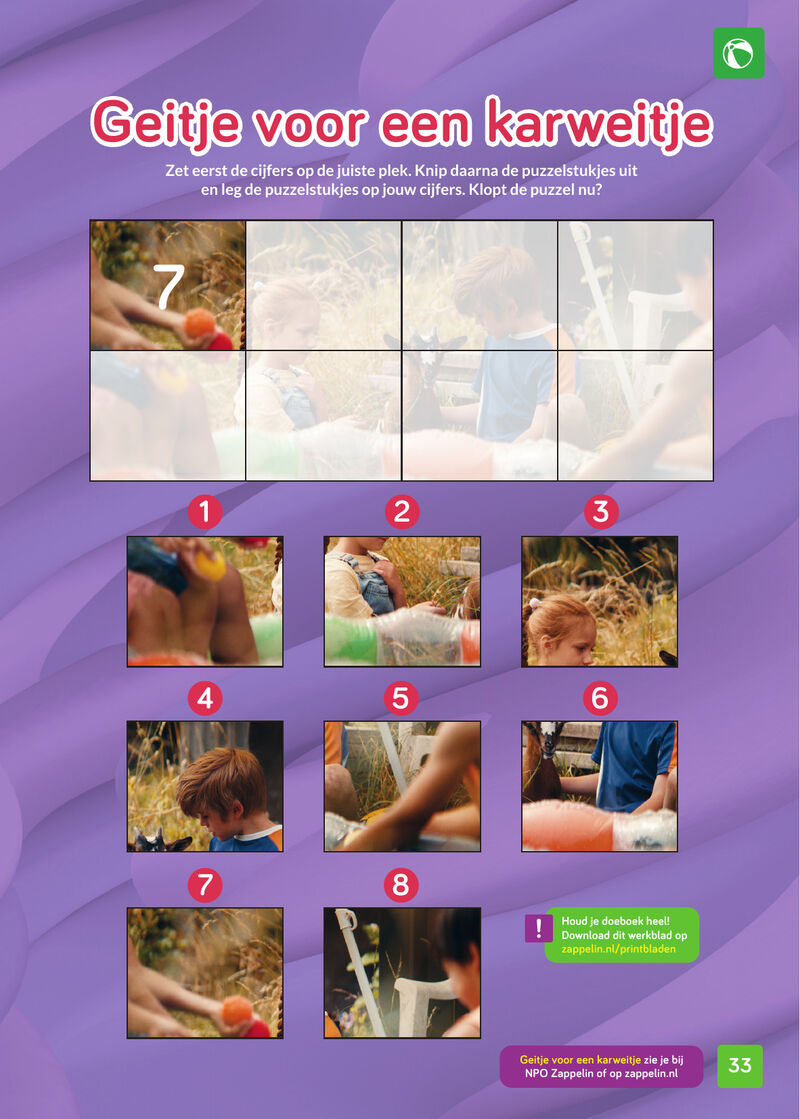 Geitje voor een karweitje

Zet eerst de cijfers op de juiste plek. Knip daarna de puzzelstukjes uit en leg de puzzelstukjes op jouw cijfers. Klopt de puzzel nu?

7

1

2

3

4

5

6

7

8

!

Houd je doeboek heel! Download dit werkblad op zappelin.nl/printbladen

Geitje voor een karweitje zie je bij NPO Zappelin of op zappelin.nl

33